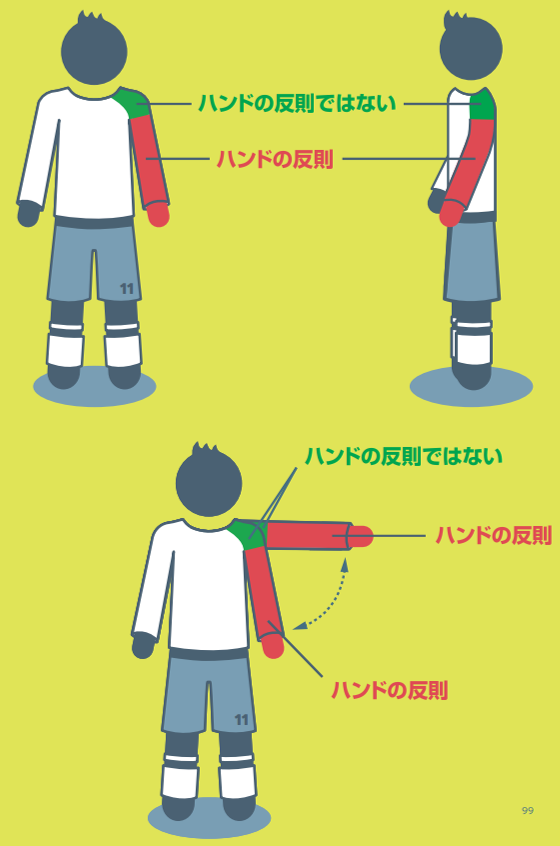 ハンドの反則ではない

ハンドの反則

11

ハンドの反則ではない

ハンドの反則

ハンドの反則

11

99