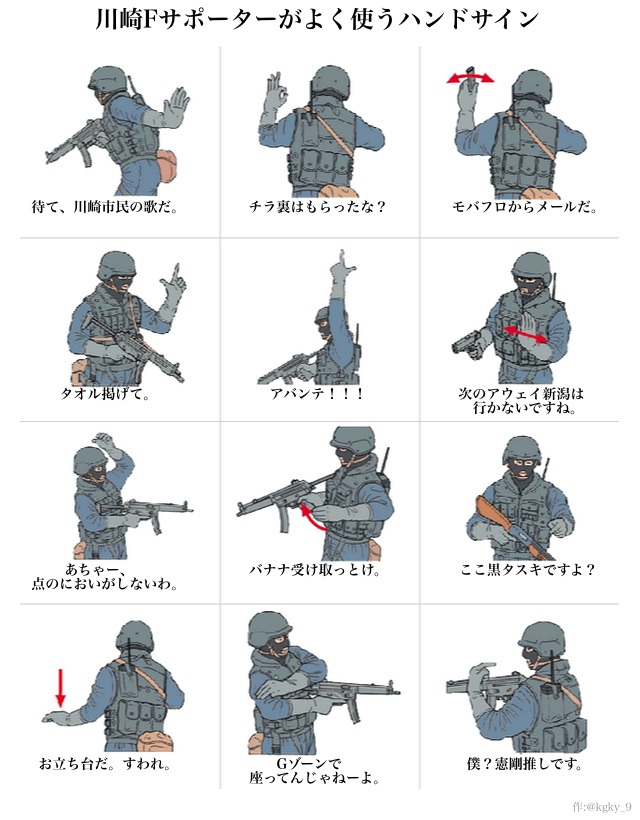 川崎Fサポーターがよく使うハンドサイン

待て、川崎市民の歌だ。

チラ裏はもらったな？

モバフロからメールだ。

タオル掲げて。

アバンテ！！！

次のアウェイ新潟は行かないですね。

あちゃー、点のにおいがしないわ。

バナナ受け取っとけ。

ここ黒タスキですよ？

お立ち台だ。すわれ。

Gゾーンで座ってんじゃねーよ。

僕？憲剛推しです。

作:@kgky_9