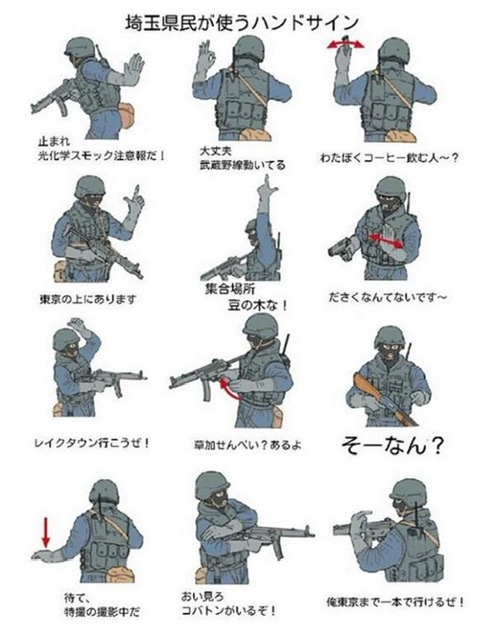 埼玉県民が使うハンドサイン

止まれ
光化学スモック注意報だ！

大丈夫
武蔵野線動いてる

わたぼくコーヒー飲む人～？

東京の上にあります

集合場所
豆の木な！

ださくなんてないです～

レイクタウン行こうぜ！

草加せんべい？あるよ

そーなん？

待て、
特撮の撮影中だ

おい見ろ
コバトンがいるぞ！

俺東京まで一本で行けるぜ！