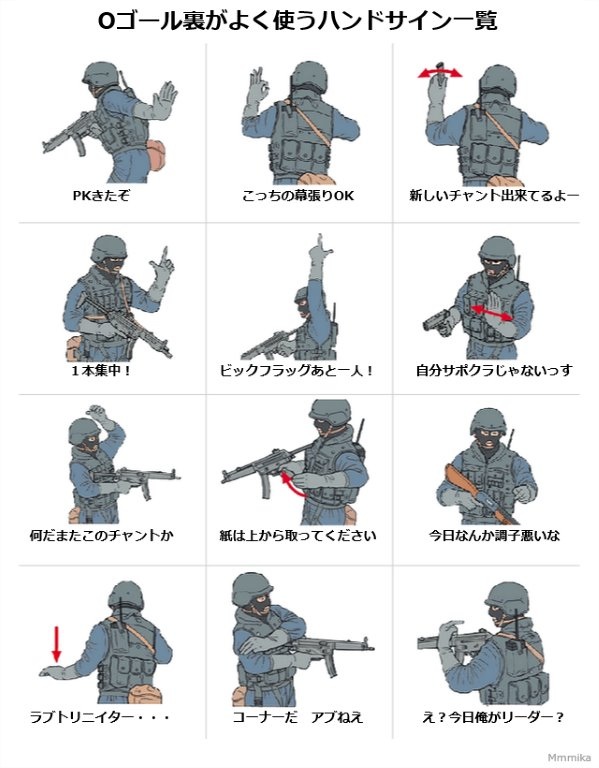 Oゴール裏がよく使うハンドサイン一覧

PKきたぞ

こっちの幕張りOK

新しいチャント出来てるよー

1本集中！

ビックフラッグあと一人！

自分サポクラじゃないっす

何だまたこのチャントか

紙は上から取ってください

今日なんか調子悪いな

ラブトリニイター・・・

コーナーだ　アブねえ

え？今日俺がリーダー？

Mmmika